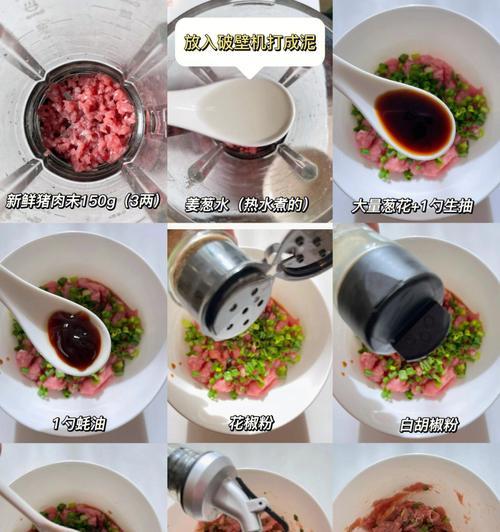 新鲜猪肉末150g（3两）

放入破壁机打成泥

姜葱水（热水煮的）

大量葱花+1勺生抽

1勺蚝油

花椒粉

白胡椒粉